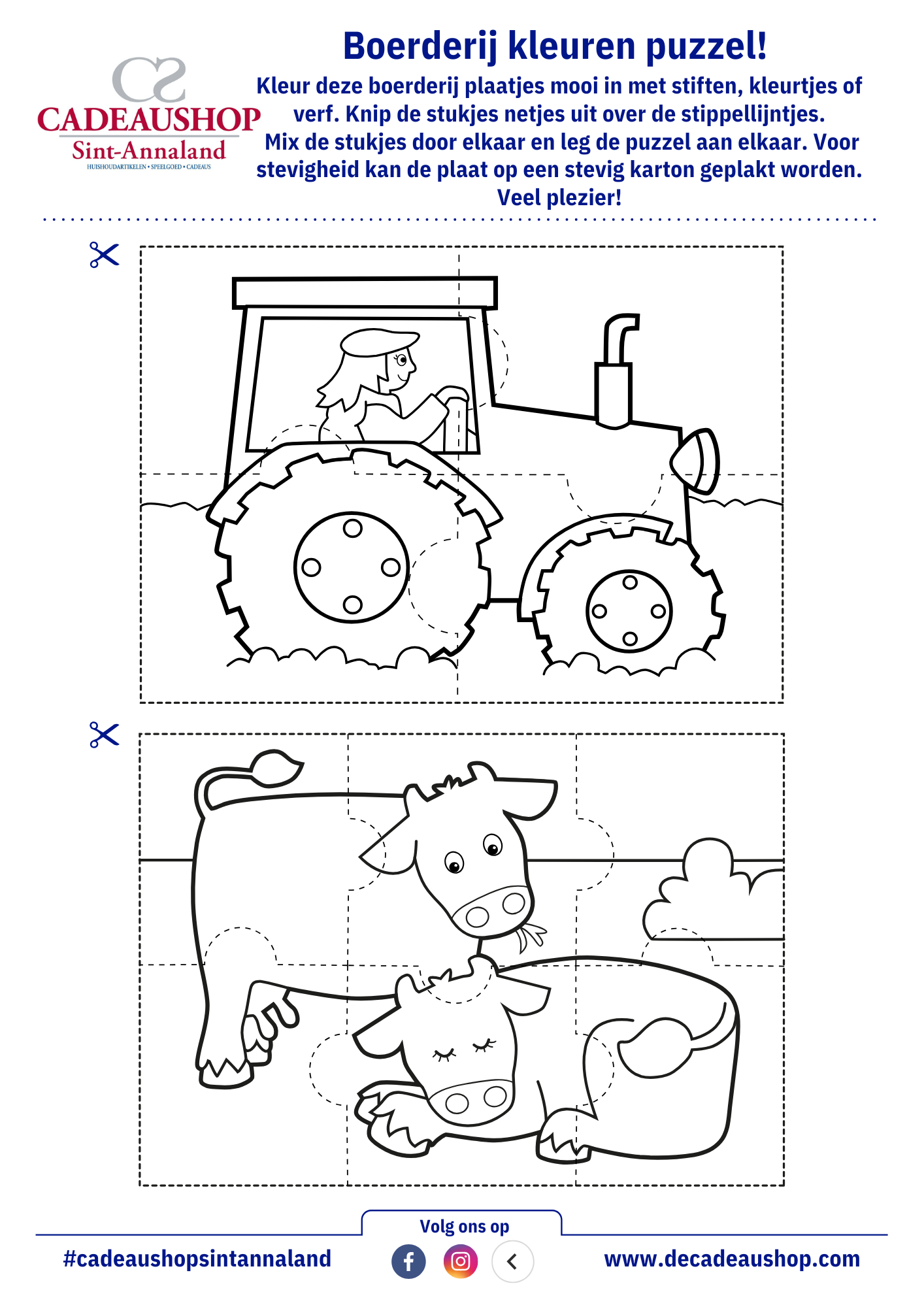 CS
CADEAUSHOP
Sint-Annaland
HUISHOUDARTIKELEN • SPEELGOED • CADEAUS

Boerderij kleuren puzzel!

Kleur deze boerderij plaatjes mooi in met stiften, kleurtjes of verf. Knip de stukjes netjes uit over de stippellijntjes. Mix de stukjes door elkaar en leg de puzzel aan elkaar. Voor stevigheid kan de plaat op een stevig karton geplakt worden. Veel plezier!

Volg ons op

#cadeaushopsintannaland

www.decadeaushop.com